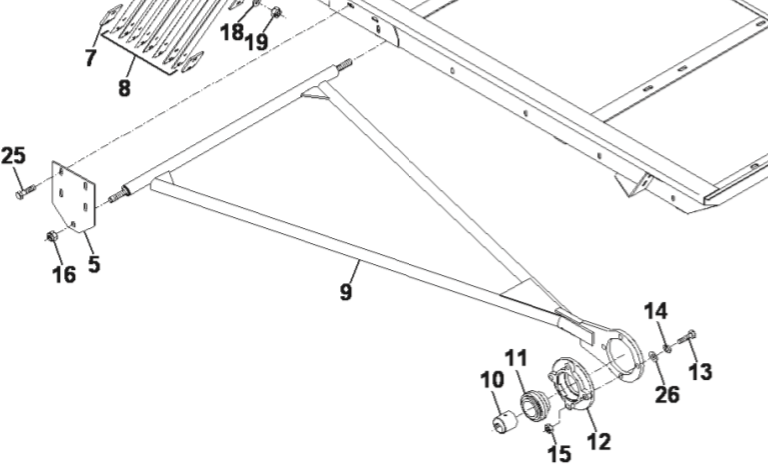 7
8
18
19
25
16
5
9
14
13
26
11
10
12
15